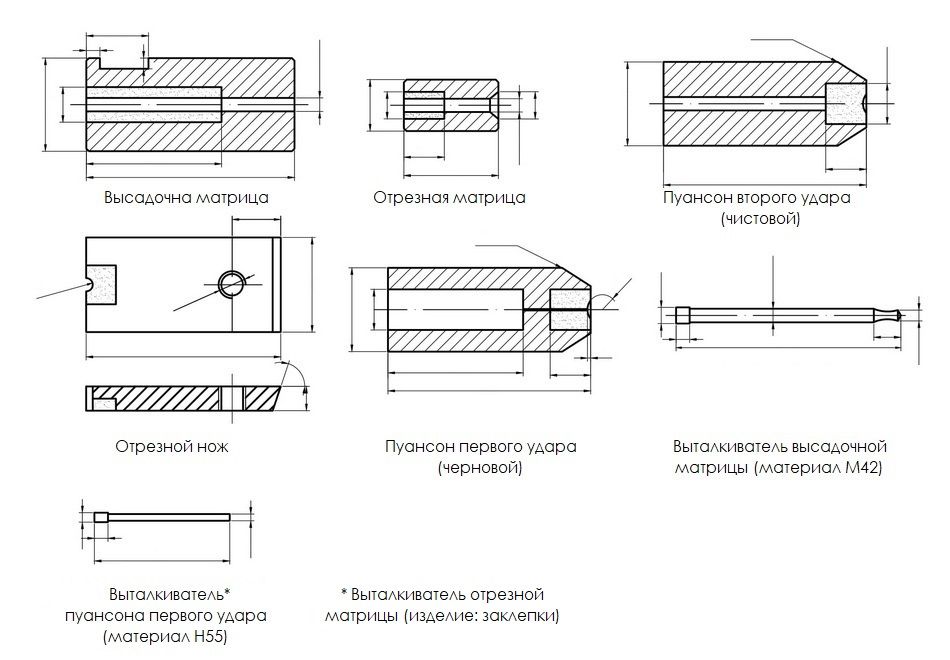 Высадочна матрица

Отрезная матрица

Пуансон второго удара (чистовой)

Отрезной нож

Пуансон первого удара (черновой)

Выталкиватель высадочной матрицы (материал М42)

Выталкиватель* пуансона первого удара (материал Н55)

* Выталкиватель отрезной матрицы (изделие: заклепки)